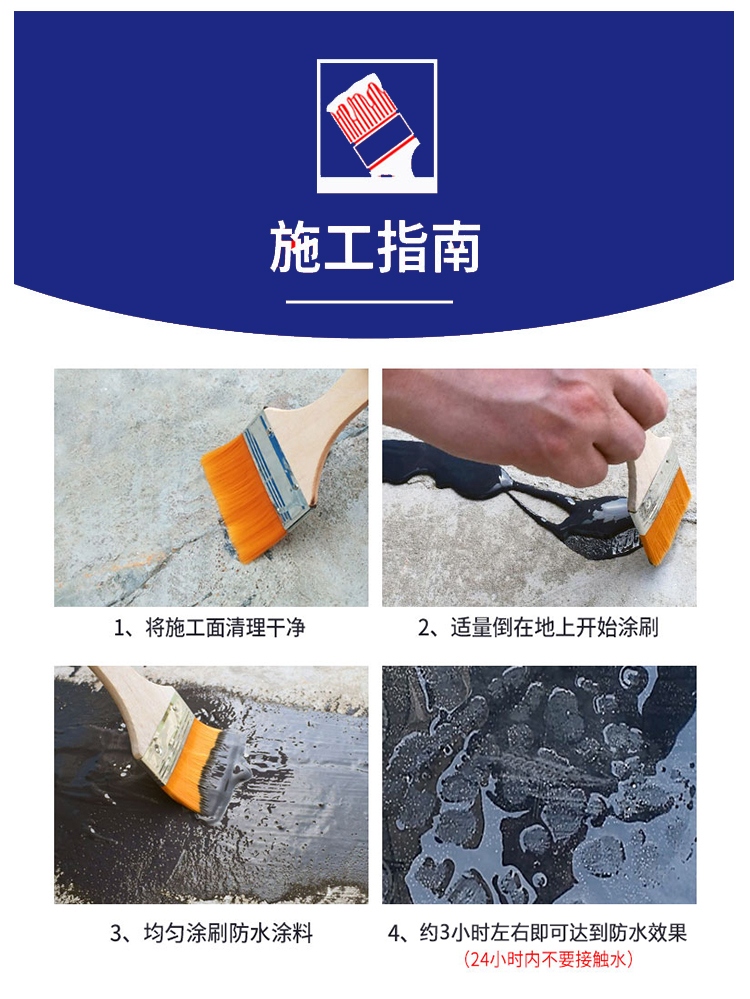 施工指南

1、将施工面清理干净

2、适量倒在地上开始涂刷

3、均匀涂刷防水涂料

4、约3小时左右即可达到防水效果
（24小时内不要接触水）